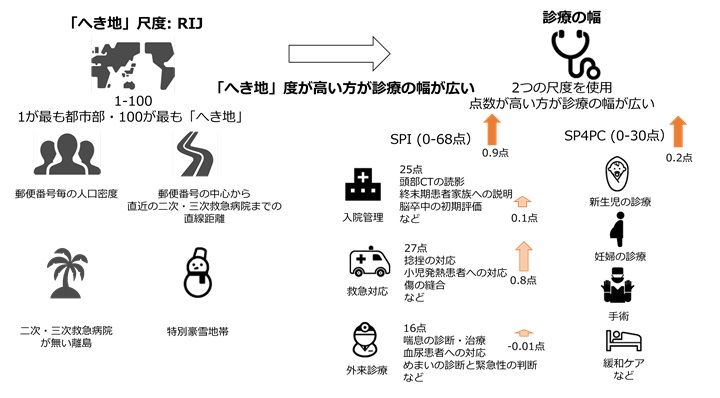 「へき地」尺度: RIJ

1-100
1が最も都市部・100が最も「へき地」

郵便番号毎の人口密度

郵便番号の中心から直近の二次・三次救急病院までの直線距離

二次・三次救急病院が無い離島

特別豪雪地帯

「へき地」度が高い方が診療の幅が広い

診療の幅

2つの尺度を使用
点数が高い方が診療の幅が広い

SPI (0-68点)

0.9点

入院管理

25点
頭部CTの読影
終末期患者家族への説明
脳卒中の初期評価
など

0.1点

救急対応

27点
捻挫の対応
小児発熱患者への対応
傷の縫合
など

0.8点

外来診療

16点
喘息の診断・治療
血尿患者への対応
めまいの診断と緊急性の判断
など

-0.01点

SP4PC (0-30点)

0.2点

新生児の診療

妊婦の診療

手術

緩和ケア
など