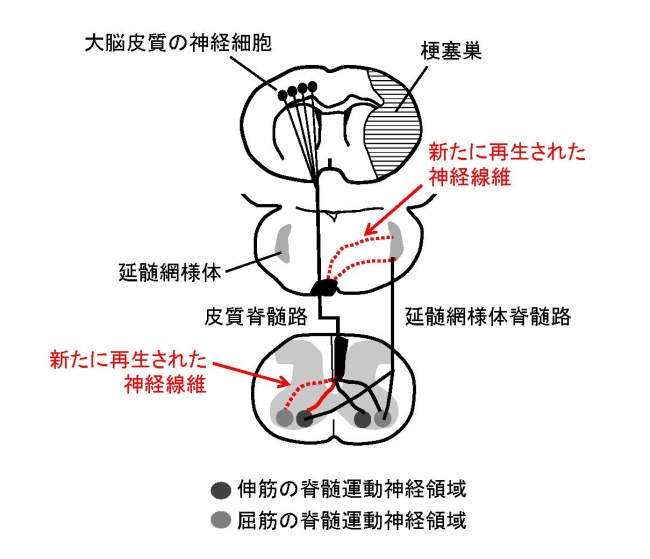 大脳皮質の神経細胞

梗塞巣

新たに再生された神経線維

延髄網様体

皮質脊髄路

延髄網様体脊髄路

新たに再生された神経線維

伸筋の脊髄運動神経領域

屈筋の脊髄運動神経領域